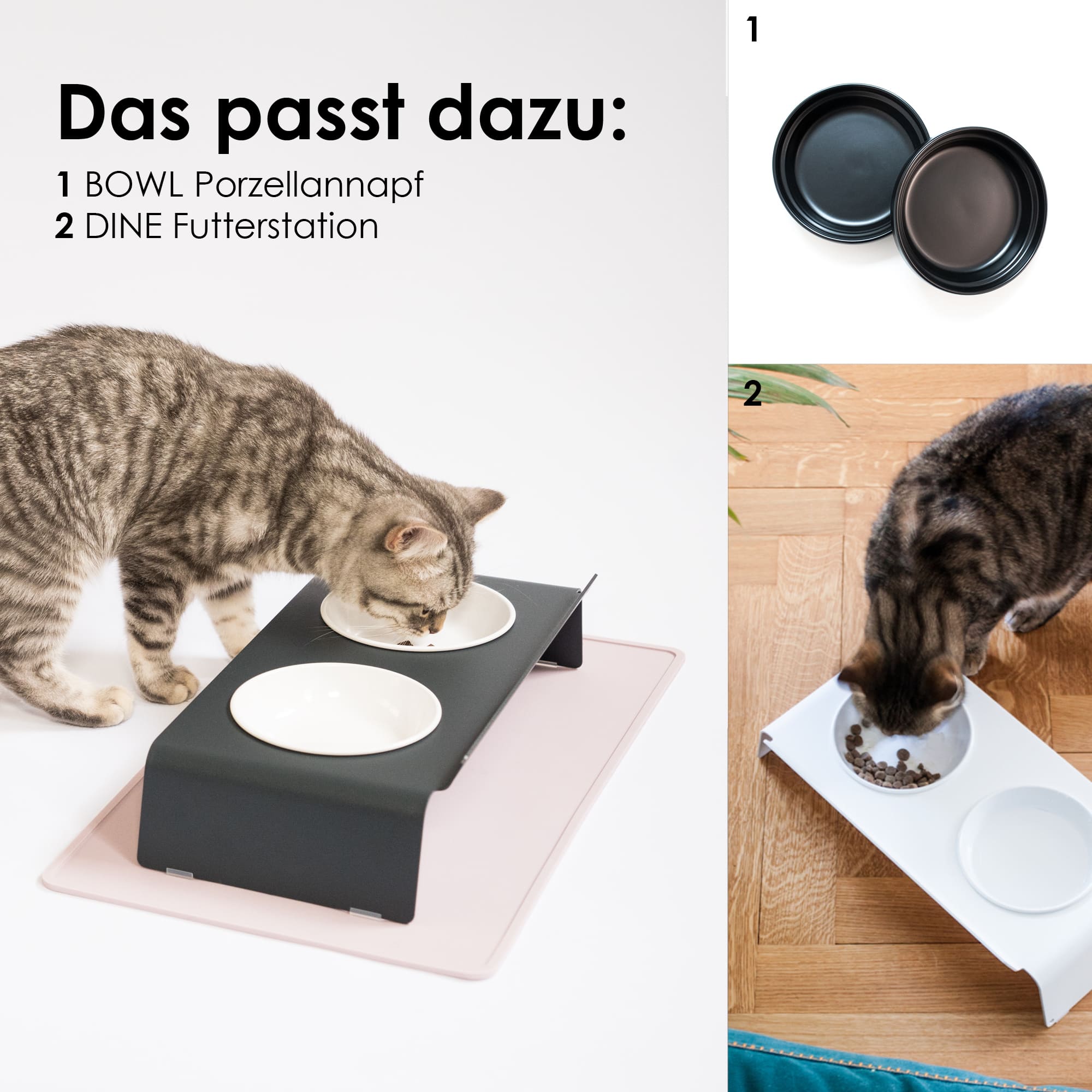 Das passt dazu:
1 BOWL Porzellannapf
2 DINE Futterstation

1

2